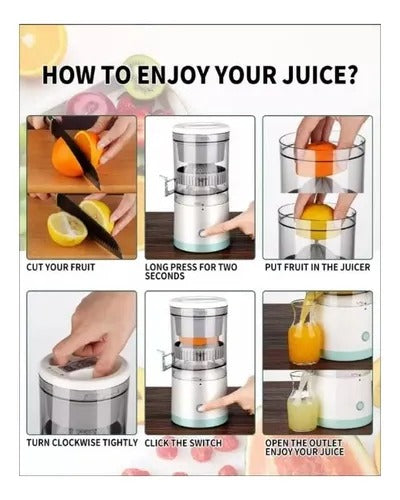 HOW TO ENJOY YOUR JUICE?

CUT YOUR FRUIT

LONG PRESS FOR TWO SECONDS

PUT FRUIT IN THE JUICER

TURN CLOCKWISE TIGHTLY

CLICK THE SWITCH

OPEN THE OUTLET ENJOY YOUR JUICE